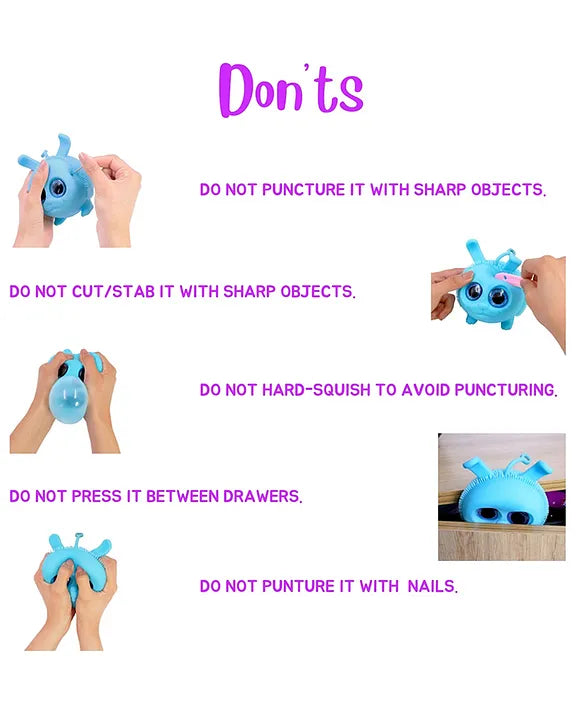 Don'ts

DO NOT PUNCTURE IT WITH SHARP OBJECTS.

DO NOT CUT/STAB IT WITH SHARP OBJECTS.

DO NOT HARD-SQUISH TO AVOID PUNCTURING.

DO NOT PRESS IT BETWEEN DRAWERS.

DO NOT PUNTURE IT WITH NAILS.